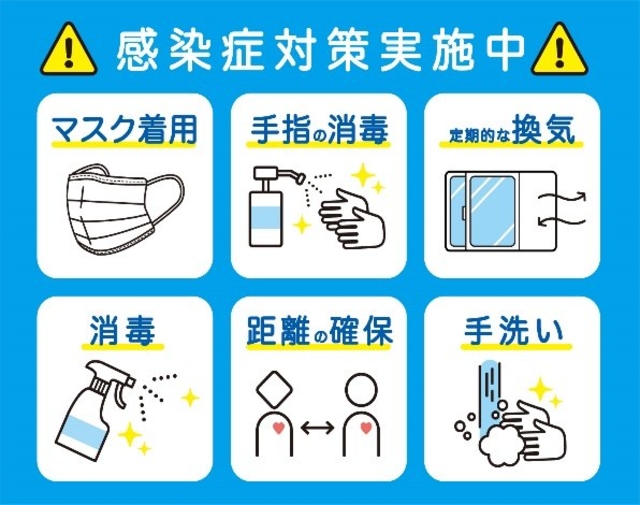 感染症対策実施中

マスク着用

手指の消毒

定期的な換気

消毒

距離の確保

手洗い