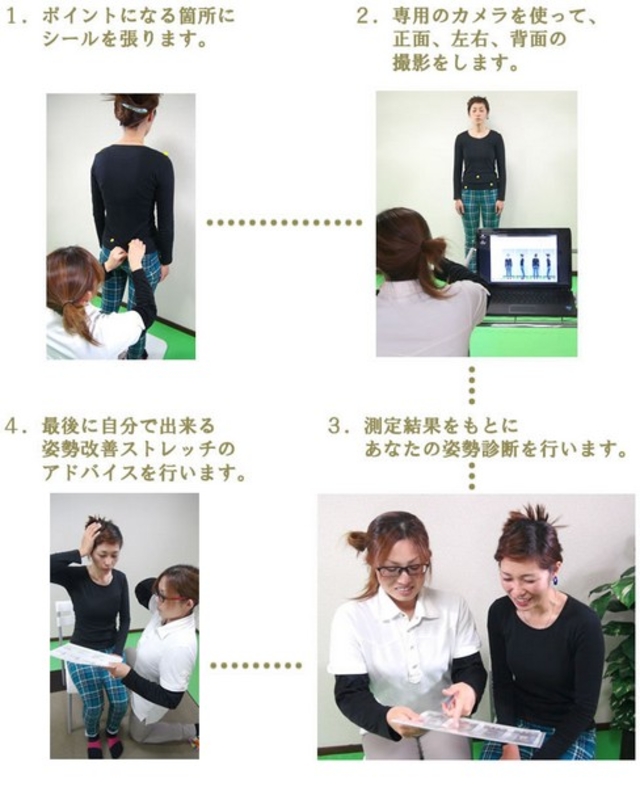 1．ポイントになる箇所にシールを張ります。

2．専用のカメラを使って、正面、左右、背面の撮影をします。

3．測定結果をもとにあなたの姿勢診断を行います。

4．最後に自分で出来る姿勢改善ストレッチのアドバイスを行います。